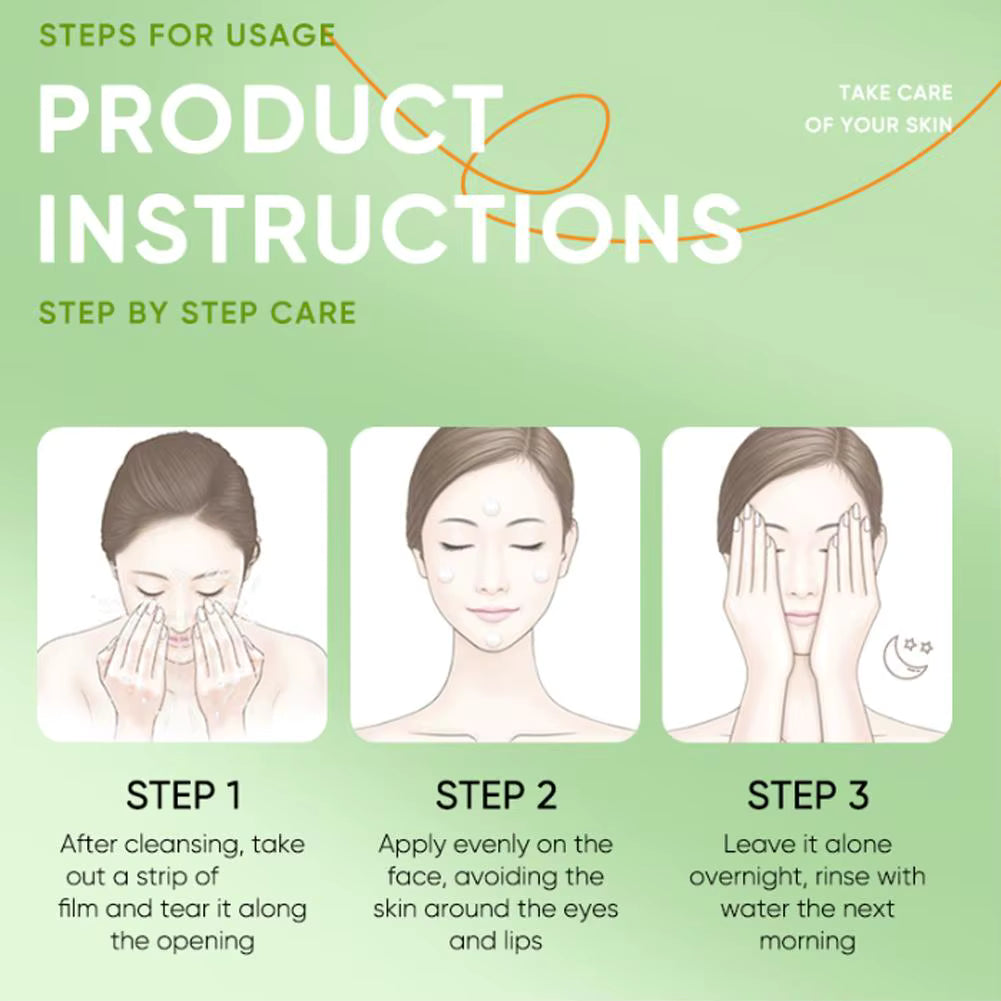 STEPS FOR USAGE

PRODUCT INSTRUCTIONS

TAKE CARE OF YOUR SKIN

STEP BY STEP CARE

STEP 1

After cleansing, take out a strip of film and tear it along the opening

STEP 2

Apply evenly on the face, avoiding the skin around the eyes and lips

STEP 3

Leave it alone overnight, rinse with water the next morning