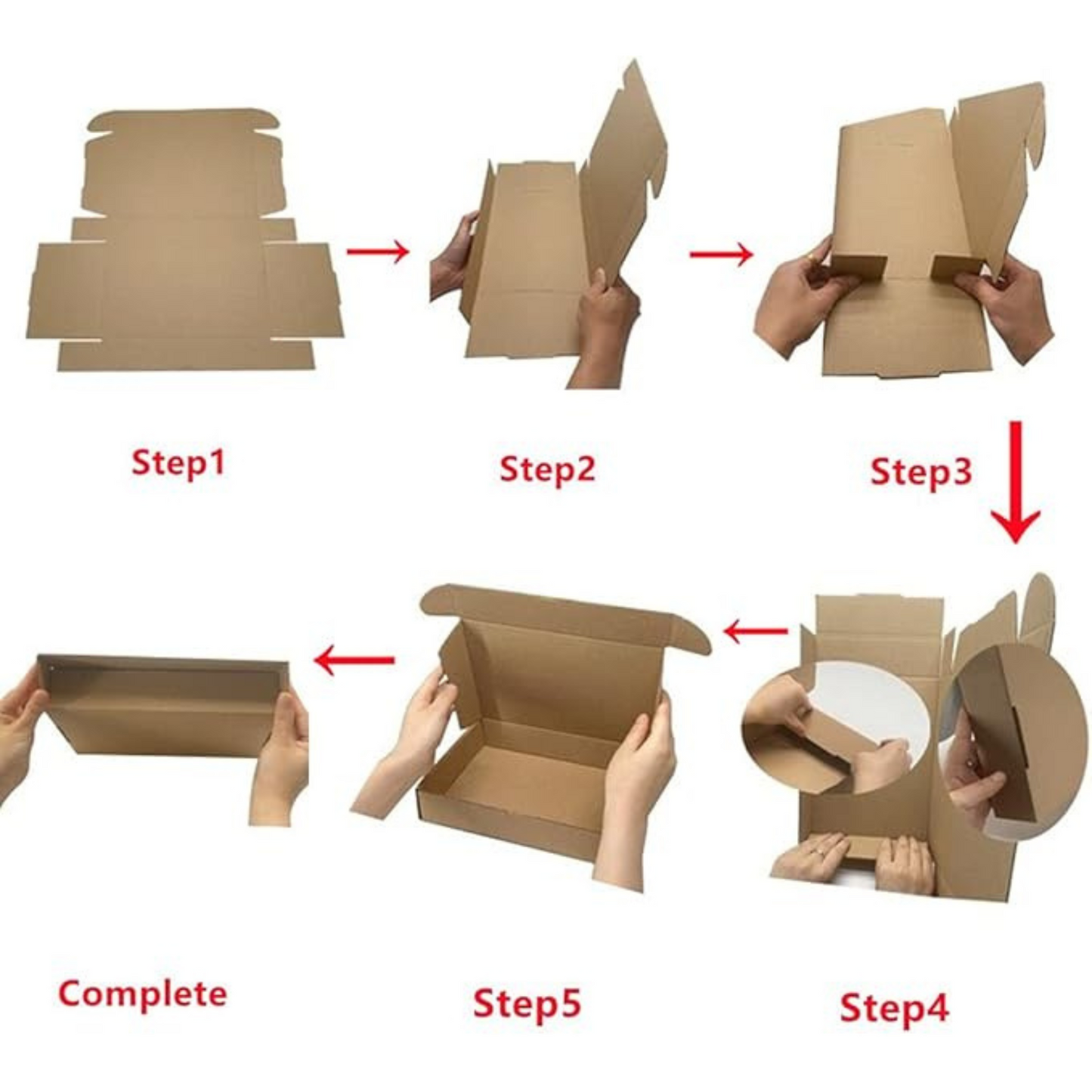 Step1

Step2

Step3

Complete

Step5

Step4